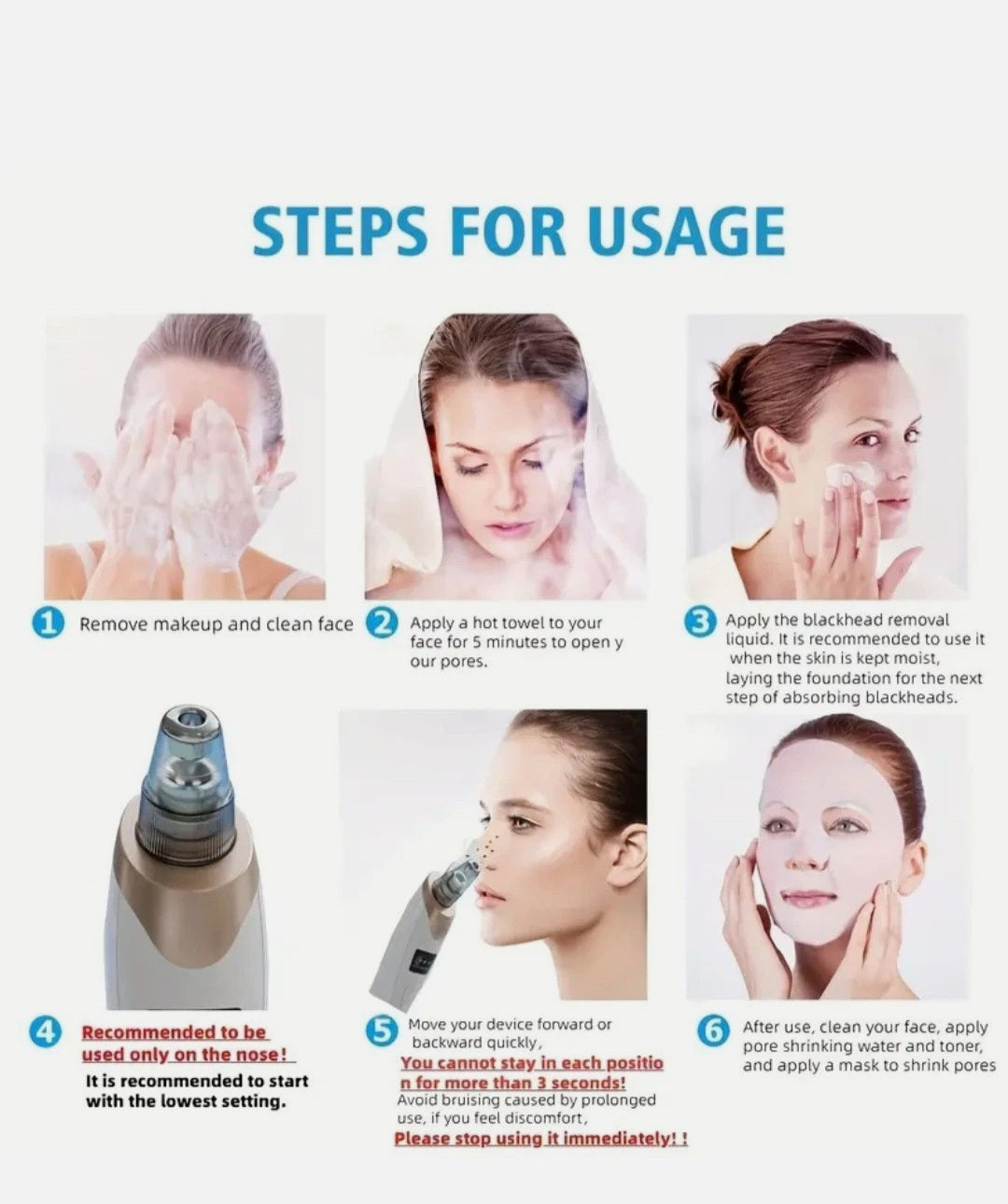 STEPS FOR USAGE

1 Remove makeup and clean face

2 Apply a hot towel to your face for 5 minutes to open y our pores.

3 Apply the blackhead removal liquid. It is recommended to use it when the skin is kept moist, laying the foundation for the next step of absorbing blackheads.

4 Recommended to be used only on the nose!
It is recommended to start with the lowest setting.

5 Move your device forward or backward quickly,
You cannot stay in each positio n for more than 3 seconds!
Avoid bruising caused by prolonged use, if you feel discomfort,
Please stop using it immediately!!

6 After use, clean your face, apply pore shrinking water and toner, and apply a mask to shrink pores